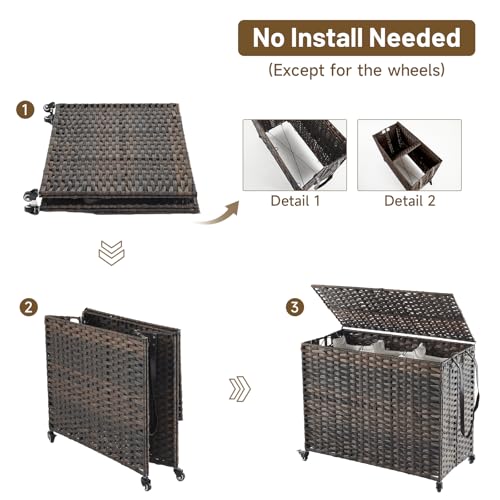 No Install Needed
(Except for the wheels)

1

Detail 1

Detail 2

2

3