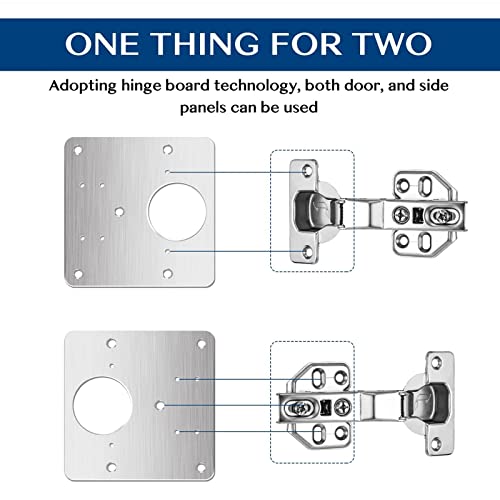 ONE THING FOR TWO

Adopting hinge board technology, both door, and side panels can be used