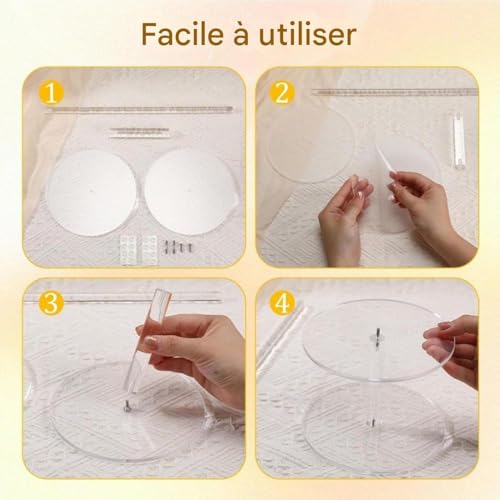 Facile à utiliser

1

2

3

4