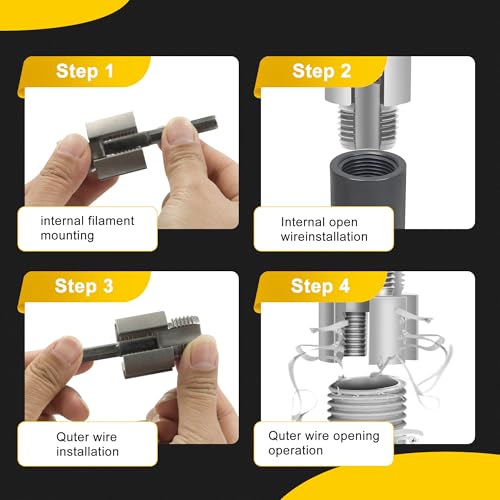 Step 1

internal filament mounting

Step 2

Internal open wireinstallation

Step 3

Quter wire installation

Step 4

Quter wire opening operation