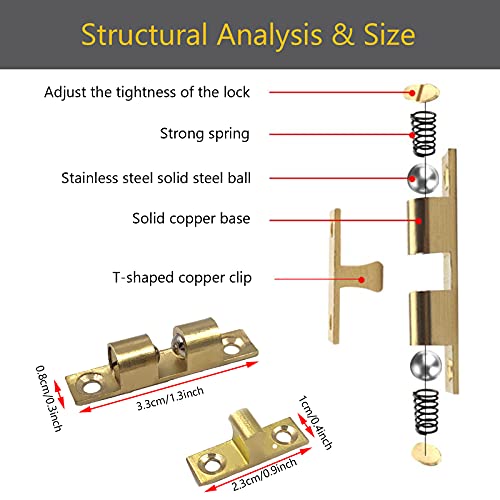 Structural Analysis & Size

Adjust the tightness of the lock

Strong spring

Stainless steel solid steel ball

Solid copper base

T-shaped copper clip

0.8cm/0.3inch

3.3cm/1.3inch

1cm/0.4inch

2.3cm/0.9inch