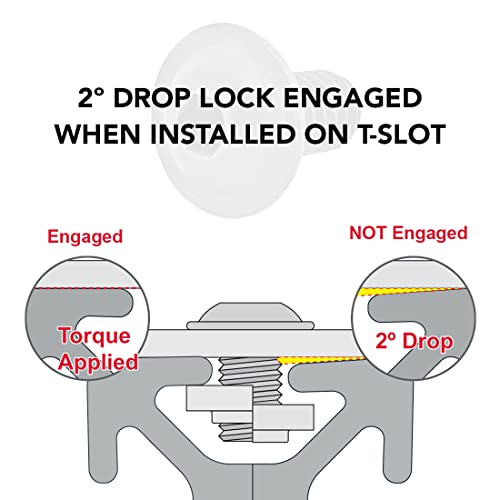 2° DROP LOCK ENGAGED WHEN INSTALLED ON T-SLOT

Engaged

NOT Engaged

Torque Applied

2° Drop