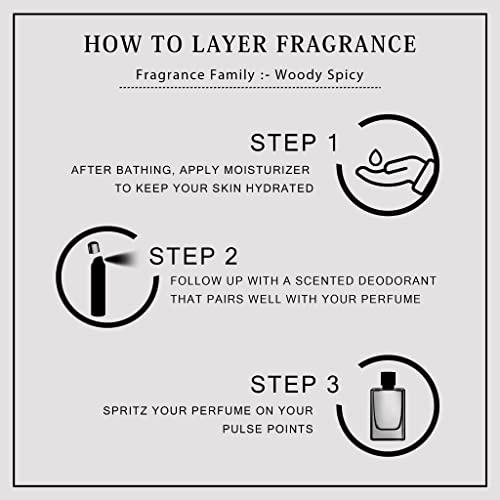 HOW TO LAYER FRAGRANCE

Fragrance Family :- Woody Spicy

STEP 1

AFTER BATHING, APPLY MOISTURIZER TO KEEP YOUR SKIN HYDRATED

STEP 2

FOLLOW UP WITH A SCENTED DEODORANT THAT PAIRS WELL WITH YOUR PERFUME

STEP 3

SPRITZ YOUR PERFUME ON YOUR PULSE POINTS