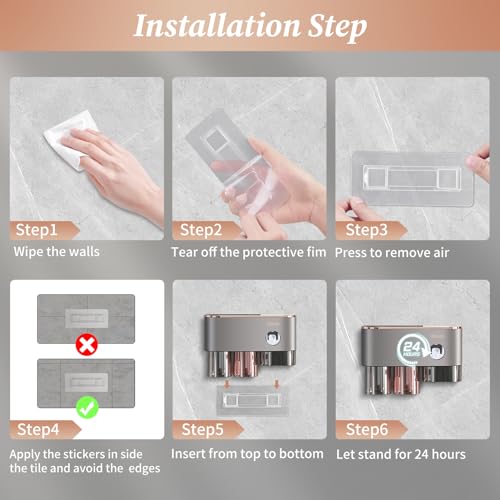 Installation Step

Step1
Wipe the walls

Step2
Tear off the protective fim

Step3
Press to remove air

Step4
Apply the stickers in side the tile and avoid the edges

Step5
Insert from top to bottom

24 HOURS

Step6
Let stand for 24 hours