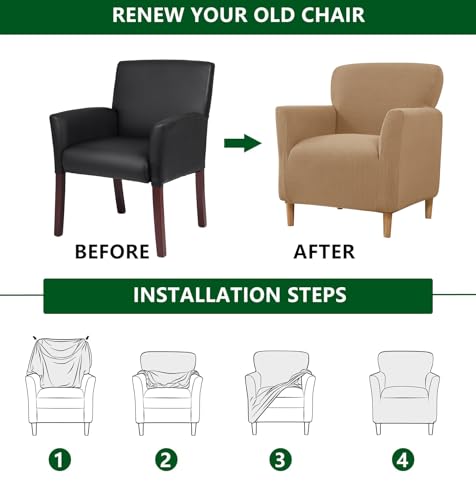 RENEW YOUR OLD CHAIR

BEFORE

AFTER

INSTALLATION STEPS

1

2

3

4