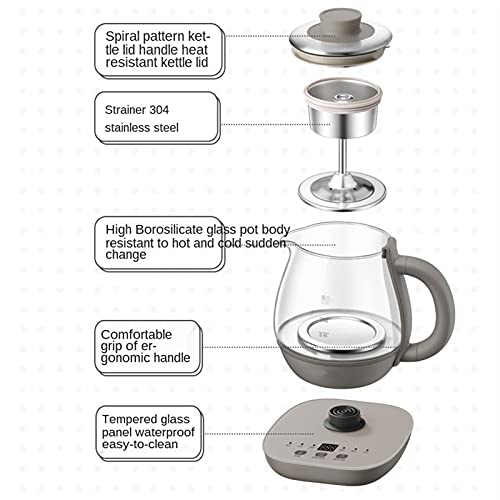 Spiral pattern kettle lid handle heat resistant kettle lid

Strainer 304 stainless steel

High Borosilicate glass pot body resistant to hot and cold sudden change

Comfortable grip of ergonomic handle

Tempered glass panel waterproof easy-to-clean