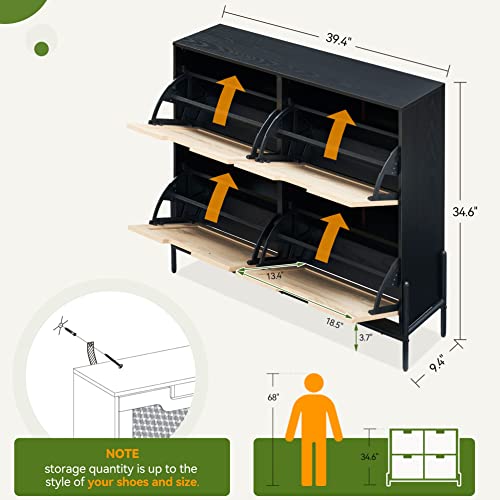 39.4"

34.6"

13.4"

18.5"

3.7"

9.4"

68"

34.6"

NOTE
storage quantity is up to the style of your shoes and size.