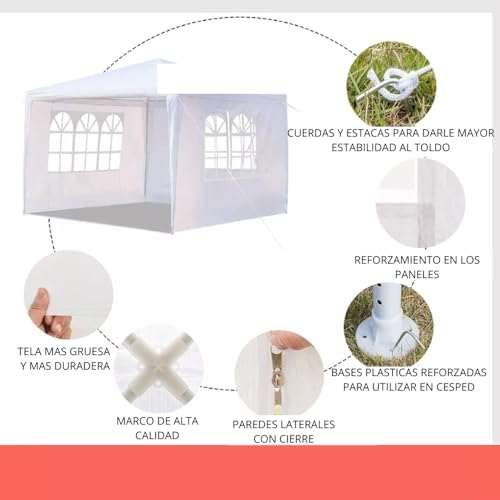 CUERDAS Y ESTACAS PARA DARLE MAYOR ESTABILIDAD AL TOLDO

REFORZAMIENTO EN LOS PANELES

TELA MAS GRUESA Y MAS DURADERA

BASES PLASTICAS REFORZADAS PARA UTILIZAR EN CESPED

MARCO DE ALTA CALIDAD

PAREDES LATERALES CON CIERRE