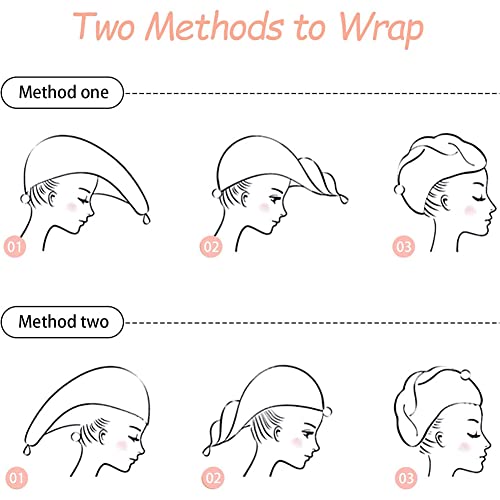 Two Methods to Wrap

Method one

01

02

03

Method two

01

02

03