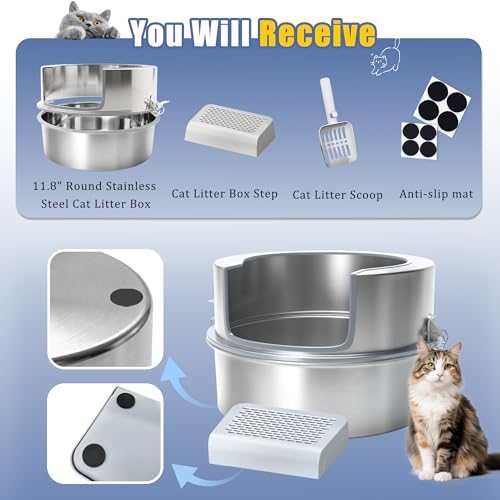 You Will Receive

11.8" Round Stainless Steel Cat Litter Box

Cat Litter Box Step

Cat Litter Scoop

Anti-slip mat