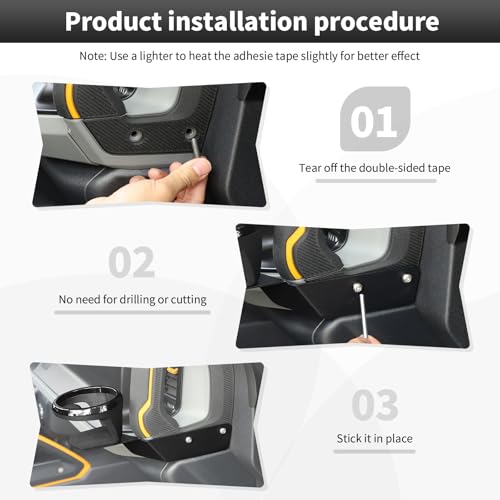 Product installation procedure

Note: Use a lighter to heat the adhesie tape slightly for better effect

01

Tear off the double-sided tape

02

No need for drilling or cutting

03

Stick it in place