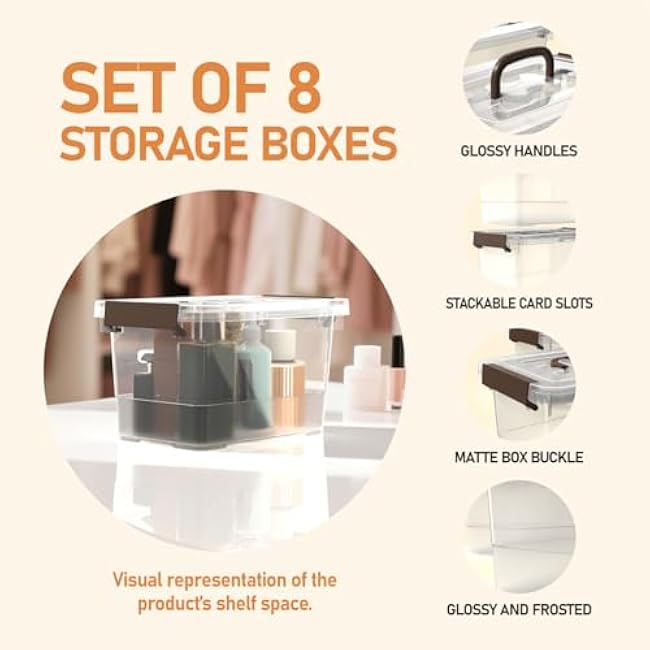 SET OF 8
STORAGE BOXES

Visual representation of the product's shelf space.

GLOSSY HANDLES

STACKABLE CARD SLOTS

MATTE BOX BUCKLE

GLOSSY AND FROSTED