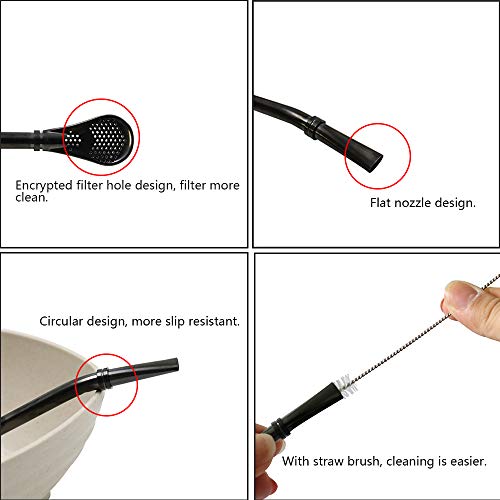 Encrypted filter hole design, filter more clean.

Flat nozzle design.

Circular design, more slip resistant.

With straw brush, cleaning is easier.