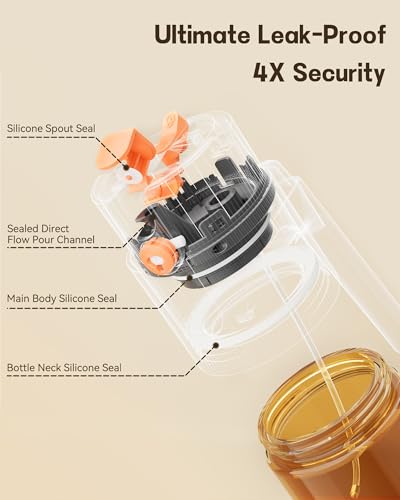 Ultimate Leak-Proof
4X Security

Silicone Spout Seal

Sealed Direct Flow Pour Channel

Main Body Silicone Seal

Bottle Neck Silicone Seal