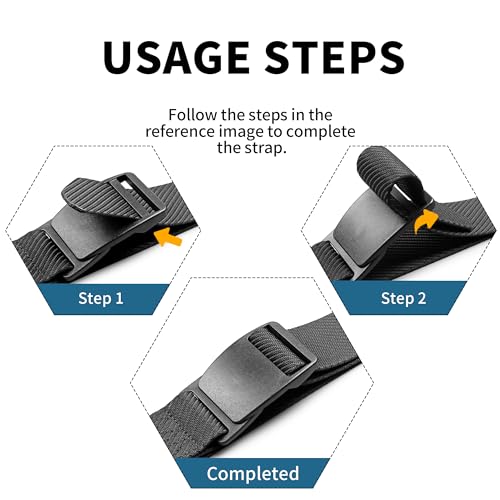 USAGE STEPS

Follow the steps in the reference image to complete the strap.

Step 1

Step 2

Completed