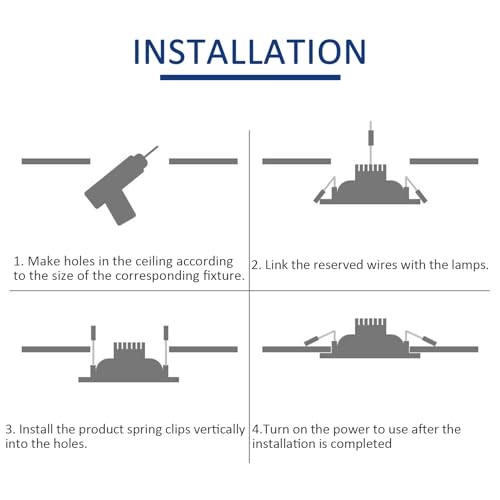 INSTALLATION

1. Make holes in the ceiling according to the size of the corresponding fixture.

2. Link the reserved wires with the lamps.

3. Install the product spring clips vertically into the holes.

4.Turn on the power to use after the installation is completed