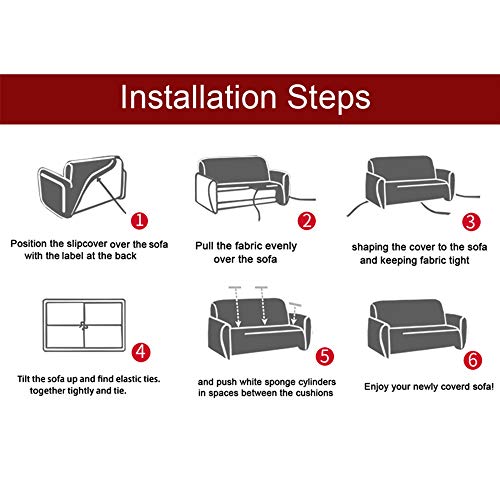 Installation Steps

1

Position the slipcover over the sofa with the label at the back

2

Pull the fabric evenly over the sofa

3

shaping the cover to the sofa and keeping fabric tight

4

Tilt the sofa up and find elastic ties. together tightly and tie.

5

and push white sponge cylinders in spaces between the cushions

6

Enjoy your newly coverd sofa!