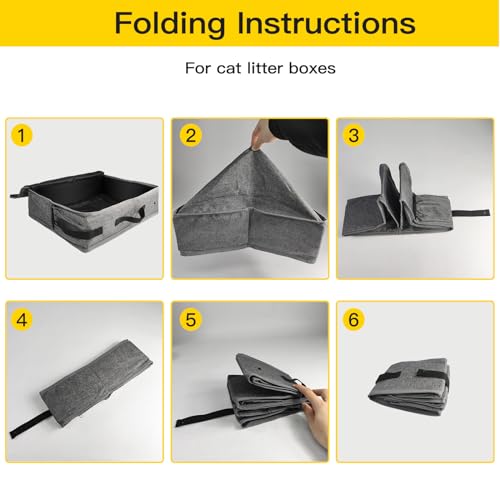 Folding Instructions

For cat litter boxes

1

2

3

4

5

6