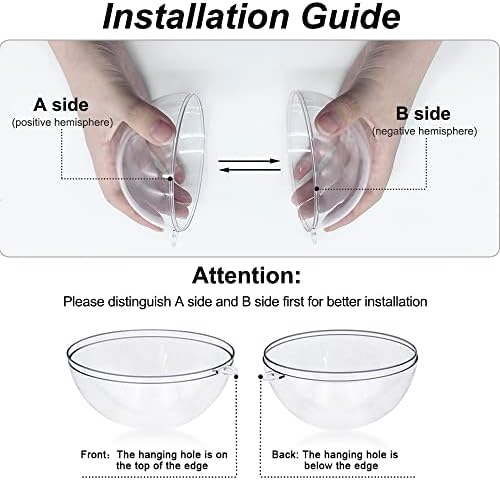 Installation Guide

A side
(positive hemisphere)

B side
(negative hemisphere)

Attention:

Please distinguish A side and B side first for better installation

Front: The hanging hole is on the top of the edge

Back: The hanging hole is below the edge