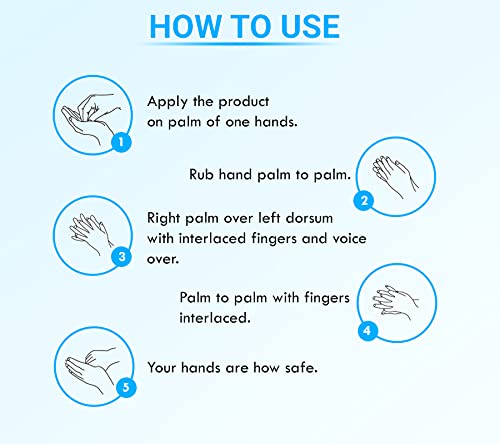 HOW TO USE

1

Apply the product on palm of one hands.

Rub hand palm to palm.

2

3

Right palm over left dorsum with interlaced fingers and voice over.

Palm to palm with fingers interlaced.

4

5

Your hands are how safe.