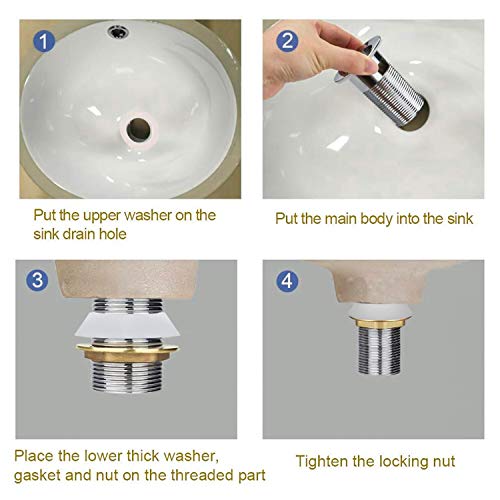 1

Put the upper washer on the sink drain hole

2

Put the main body into the sink

3

Place the lower thick washer, gasket and nut on the threaded part

4

Tighten the locking nut