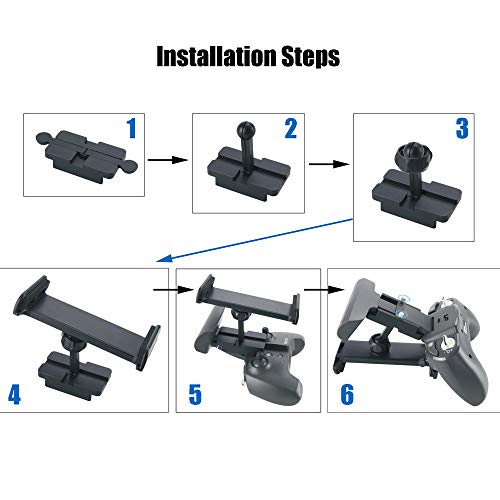 Installation Steps

1

2

3

4

5

6