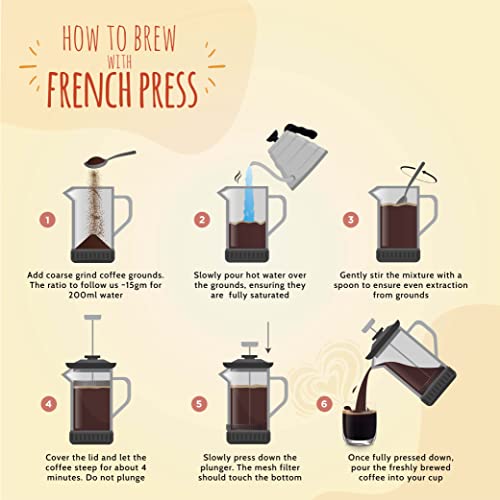 HOW TO BREW
WITH
FRENCH PRESS

1
Add coarse grind coffee grounds. The ratio to follow us ~15gm for 200ml water

2
Slowly pour hot water over the grounds, ensuring they are fully saturated

3
Gently stir the mixture with a spoon to ensure even extraction from grounds

4
Cover the lid and let the coffee steep for about 4 minutes. Do not plunge

5
Slowly press down the plunger. The mesh filter should touch the bottom

6
Once fully pressed down, pour the freshly brewed coffee into your cup