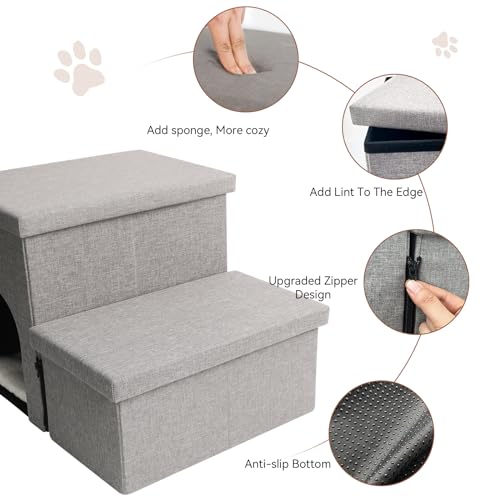 Add sponge, More cozy

Add Lint To The Edge

Upgraded Zipper Design

Anti-slip Bottom