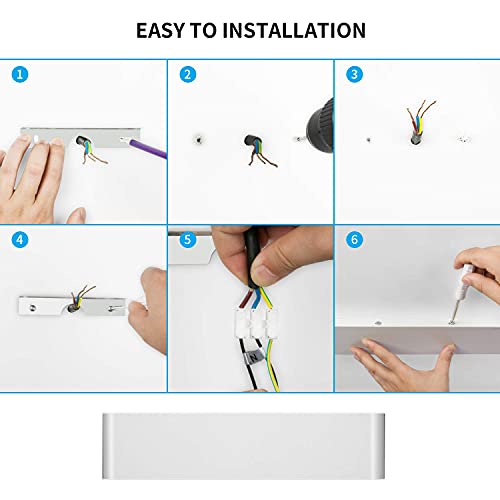 EASY TO INSTALLATION

1

2

3

4

5

N

6