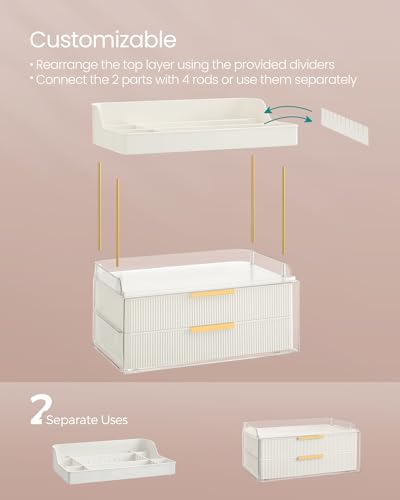 Customizable

• Rearrange the top layer using the provided dividers
• Connect the 2 parts with 4 rods or use them separately

2 Separate Uses