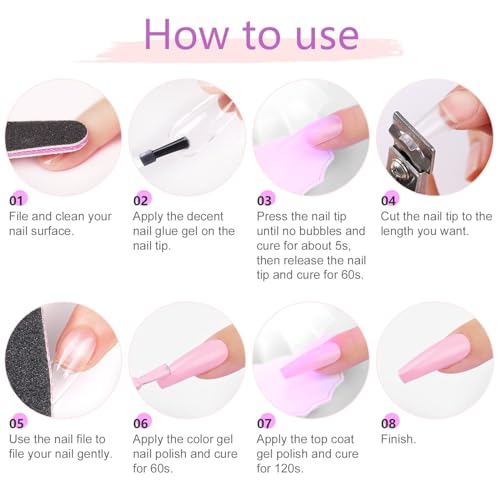 How to use

01
File and clean your nail surface.

02
Apply the decent nail glue gel on the nail tip.

03
Press the nail tip until no bubbles and cure for about 5s, then release the nail tip and cure for 60s.

04
Cut the nail tip to the length you want.

05
Use the nail file to file your nail gently.

06
Apply the color gel nail polish and cure for 60s.

07
Apply the top coat gel polish and cure for 120s.

08
Finish.