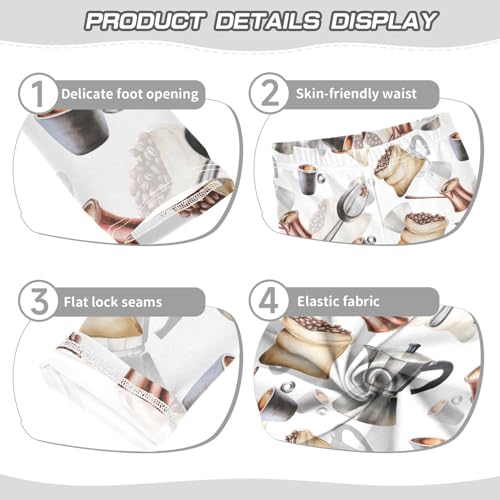 PRODUCT DETAILS DISPLAY

1 Delicate foot opening

2 Skin-friendly waist

3 Flat lock seams

4 Elastic fabric