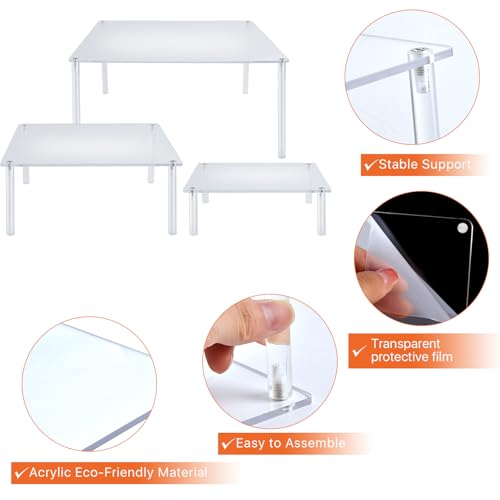 ✓Stable Support

✓ Transparent protective film

✓Easy to Assemble

✓Acrylic Eco-Friendly Material