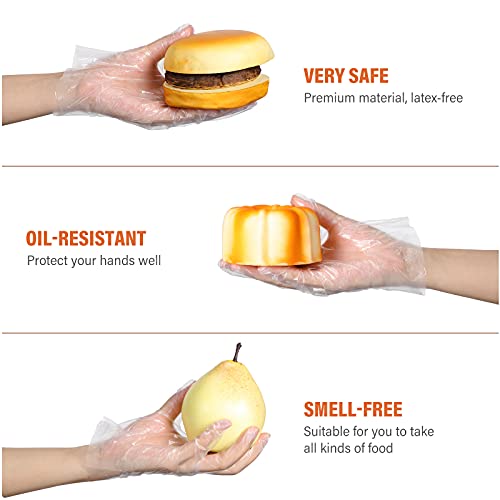 VERY SAFE
Premium material, latex-free

OIL-RESISTANT
Protect your hands well

SMELL-FREE
Suitable for you to take all kinds of food