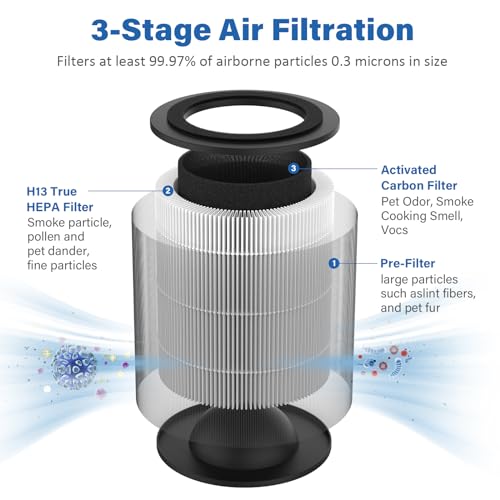 3-Stage Air Filtration

Filters at least 99.97% of airborne particles 0.3 microns in size

2 H13 True HEPA Filter
Smoke particle, pollen and pet dander, fine particles

3 Activated Carbon Filter
Pet Odor, Smoke Cooking Smell, Vocs

1 Pre-Filter
large particles such aslint fibers, and pet fur