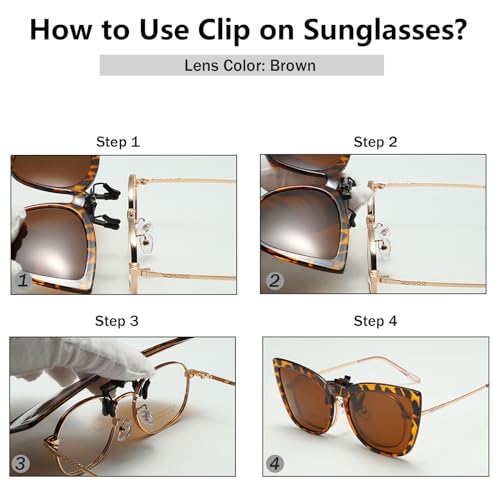 How to Use Clip on Sunglasses?

Lens Color: Brown

Step 1

1

Step 2

2

Step 3

3

Step 4

4