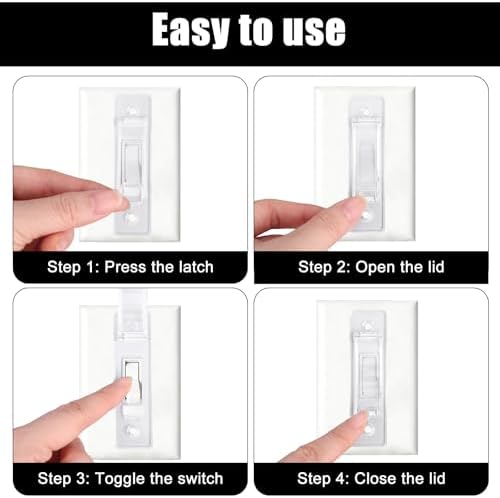 Easy to use

Step 1: Press the latch

Step 2: Open the lid

Step 3: Toggle the switch

Step 4: Close the lid