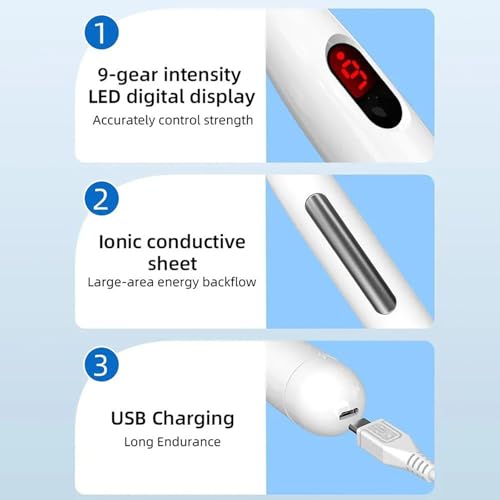 1

9-gear intensity LED digital display

Accurately control strength

2

Ionic conductive sheet

Large-area energy backflow

3

USB Charging

Long Endurance