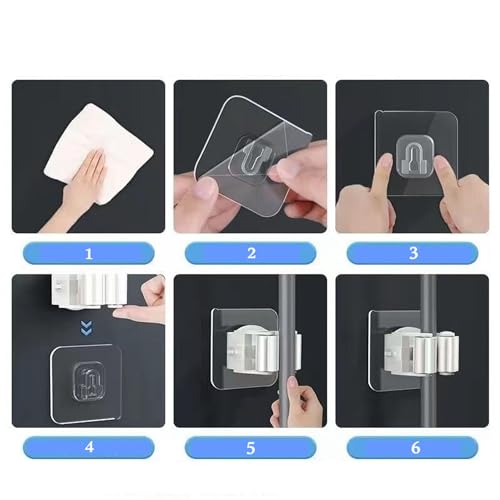 1

2

3

4

5

6