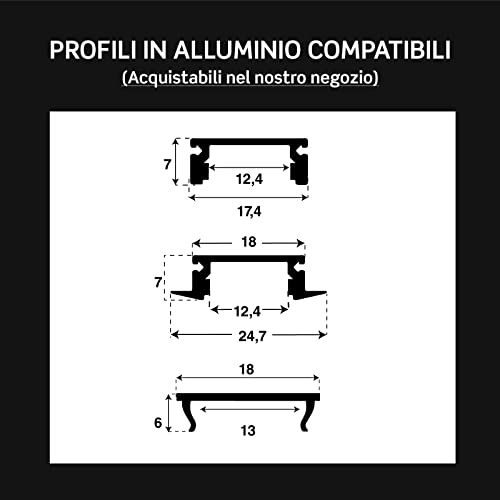 PROFILI IN ALLUMINIO COMPATIBILI
(Acquistabili nel nostro negozio)

7
12,4
17,4

18
7
12,4
24,7

18
6
13