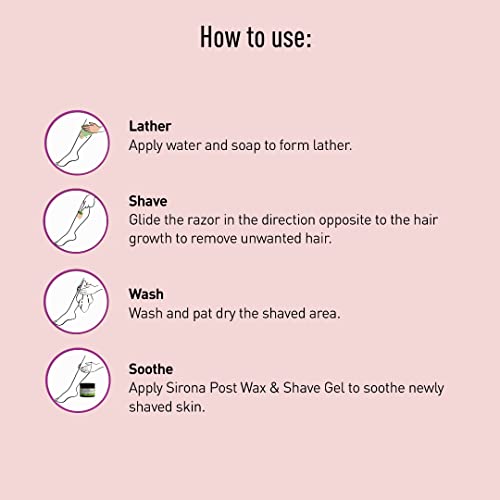 How to use:

Lather
Apply water and soap to form lather.

Shave
Glide the razor in the direction opposite to the hair growth to remove unwanted hair.

Wash
Wash and pat dry the shaved area.

Soothe
Apply Sirona Post Wax & Shave Gel to soothe newly shaved skin.