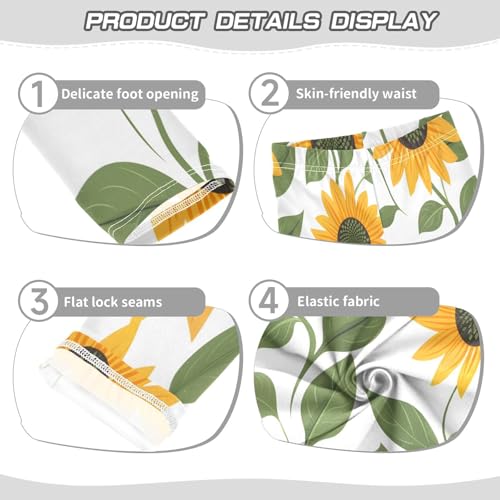 PRODUCT DETAILS DISPLAY

1 Delicate foot opening

2 Skin-friendly waist

3 Flat lock seams

4 Elastic fabric