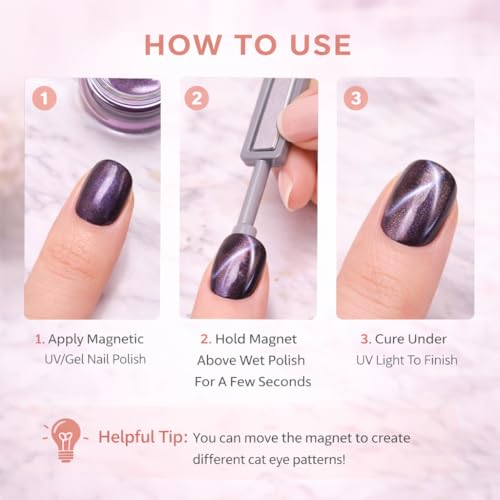 HOW TO USE

1

2

3

1. Apply Magnetic UV/Gel Nail Polish

2. Hold Magnet Above Wet Polish For A Few Seconds

3. Cure Under UV Light To Finish

Helpful Tip: You can move the magnet to create different cat eye patterns!