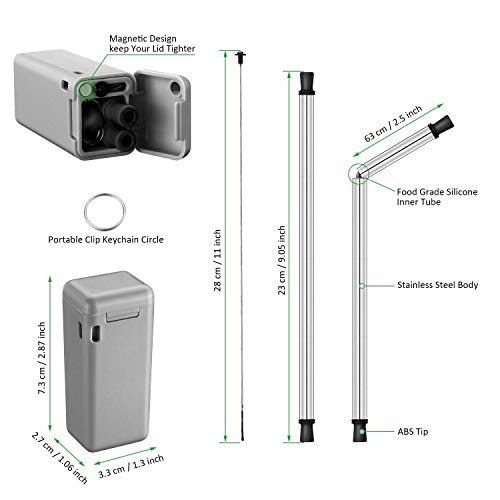 Magnetic Design keep Your Lid Tighter

Portable Clip Keychain Circle

7.3 cm / 2.87 inch

2.7 cm / 1.06 inch

3.3 cm / 1.3 inch

28 cm / 11 inch

23 cm / 9.05 inch

63 cm / 2.5 inch

Food Grade Silicone Inner Tube

Stainless Steel Body

ABS Tip