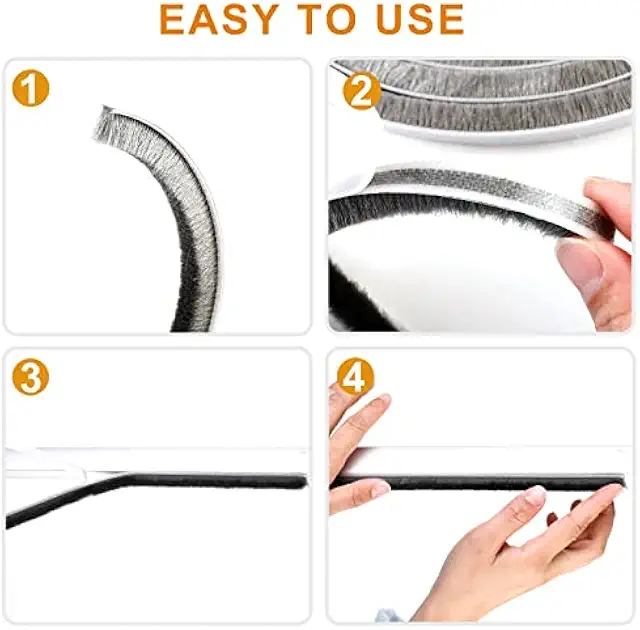 EASY TO USE

1

2

3

4