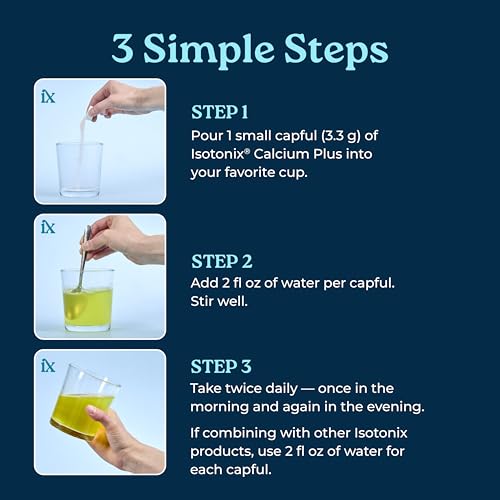 3 Simple Steps

ix

STEP 1
Pour 1 small capful (3.3 g) of Isotonix® Calcium Plus into your favorite cup.

ix

STEP 2
Add 2 fl oz of water per capful. Stir well.

ix

STEP 3
Take twice daily — once in the morning and again in the evening.

If combining with other Isotonix products, use 2 fl oz of water for each capful.