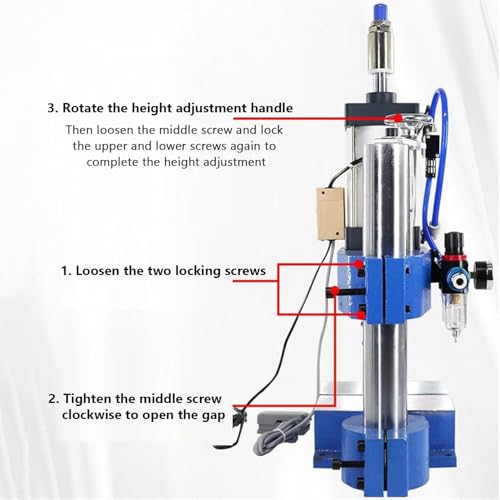 3. Rotate the height adjustment handle

Then loosen the middle screw and lock the upper and lower screws again to complete the height adjustment

1. Loosen the two locking screws

2. Tighten the middle screw clockwise to open the gap