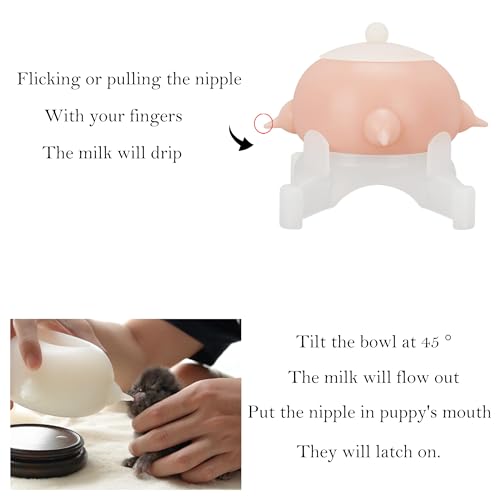 Flicking or pulling the nipple

With your fingers

The milk will drip

Tilt the bowl at 45 °

The milk will flow out

Put the nipple in puppy's mouth

They will latch on.