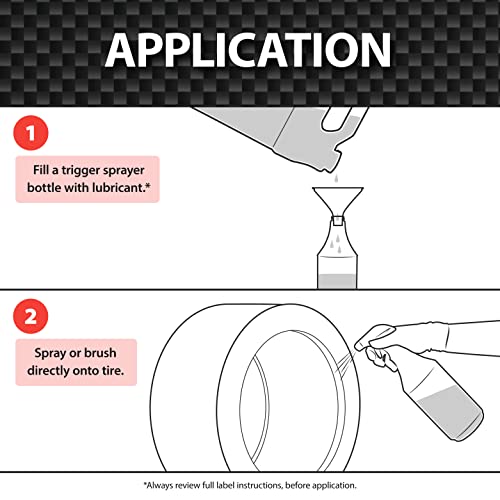 APPLICATION

1

Fill a trigger sprayer bottle with lubricant.*

2

Spray or brush directly onto tire.

*Always review full label instructions, before application.