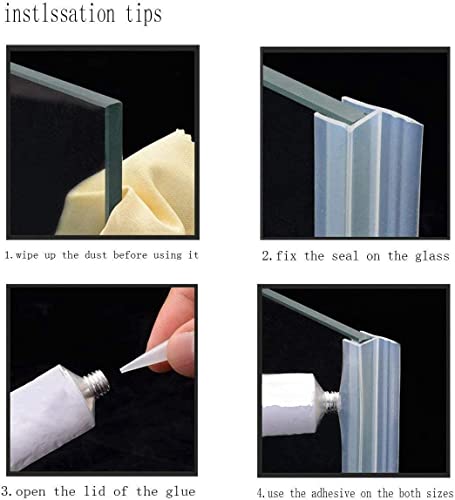 instlssation tips

1.wipe up the dust before using it

2.fix the seal on the glass

3.open the lid of the glue

4.use the adhesive on the both sizes